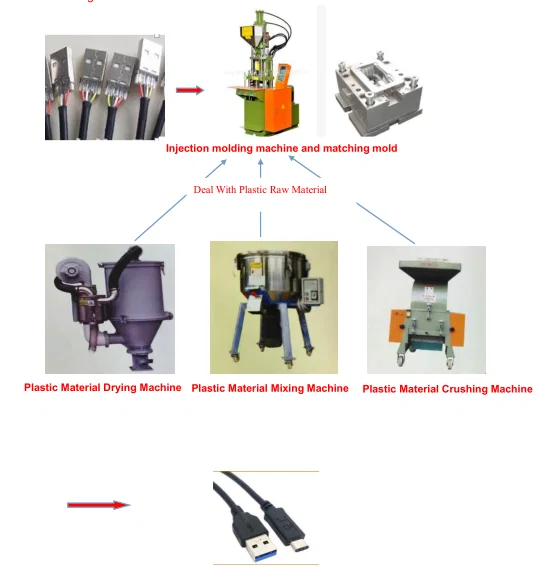 Injection molding machine and matching mold

Deal With Plastic Raw Material

Plastic Material Drying Machine

Plastic Material Mixing Machine

Plastic Material Crushing Machine